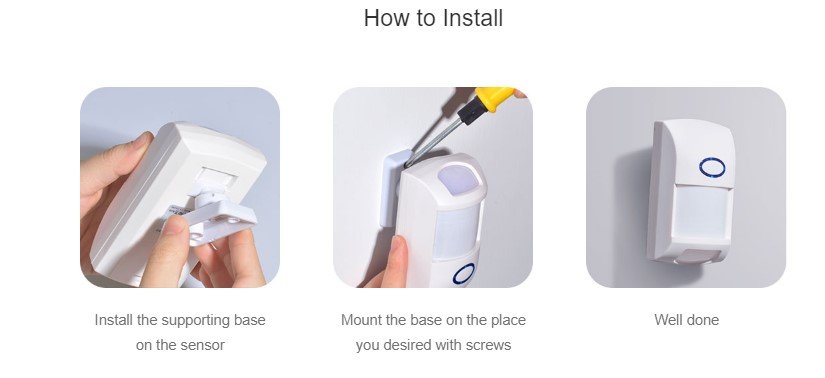 How to Install

Install the supporting base on the sensor

Mount the base on the place you desired with screws

Well done