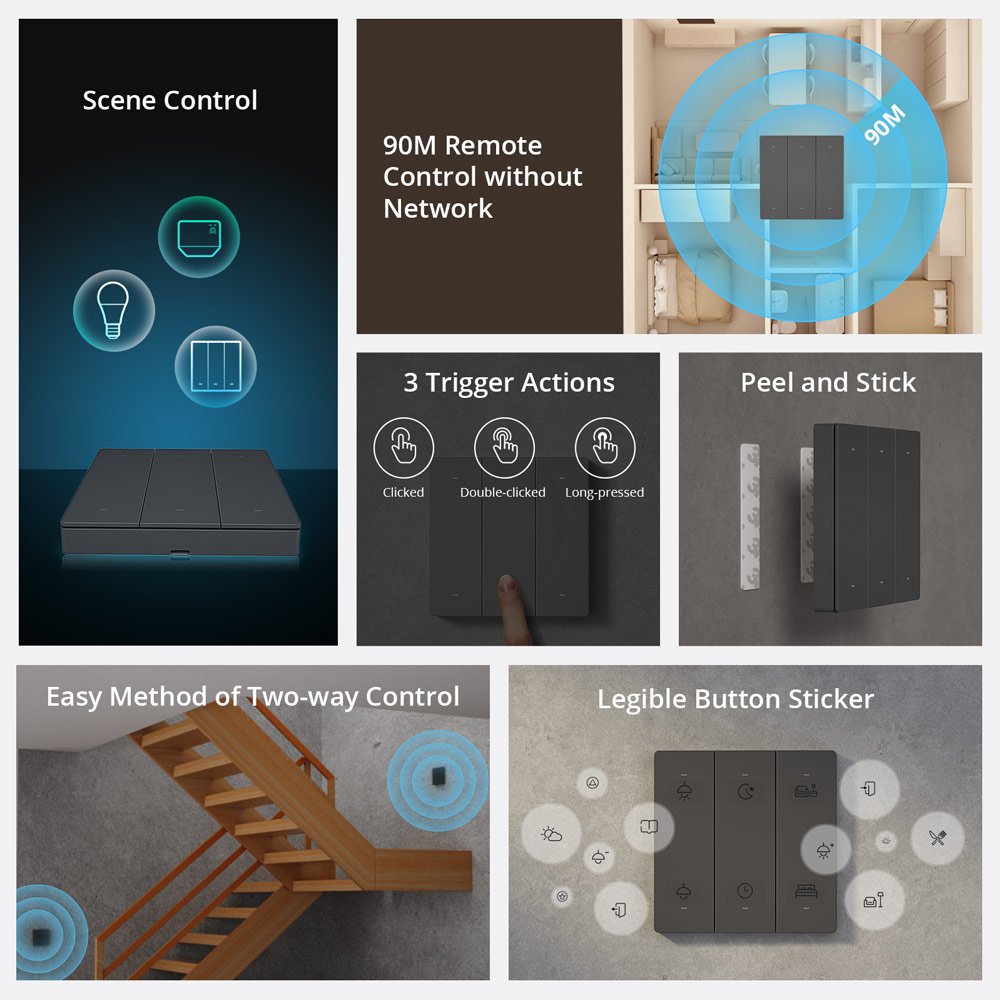 Scene Control

90M Remote Control without Network

90M

3 Trigger Actions

Clicked

Double-clicked

Long-pressed

Peel and Stick

Easy Method of Two-way Control

Legible Button Sticker