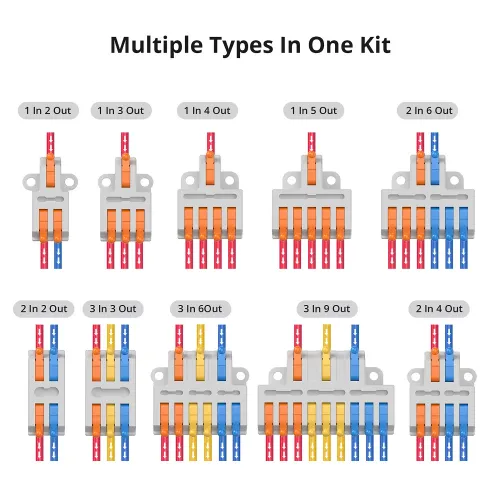 Multiple Types In One Kit

1 In 2 Out

1 In 3 Out

1 In 4 Out

1 In 5 Out

2 In 6 Out

2 In 2 Out

3 In 3 Out

3 In 6Out

3 In 9 Out

2 In 4 Out