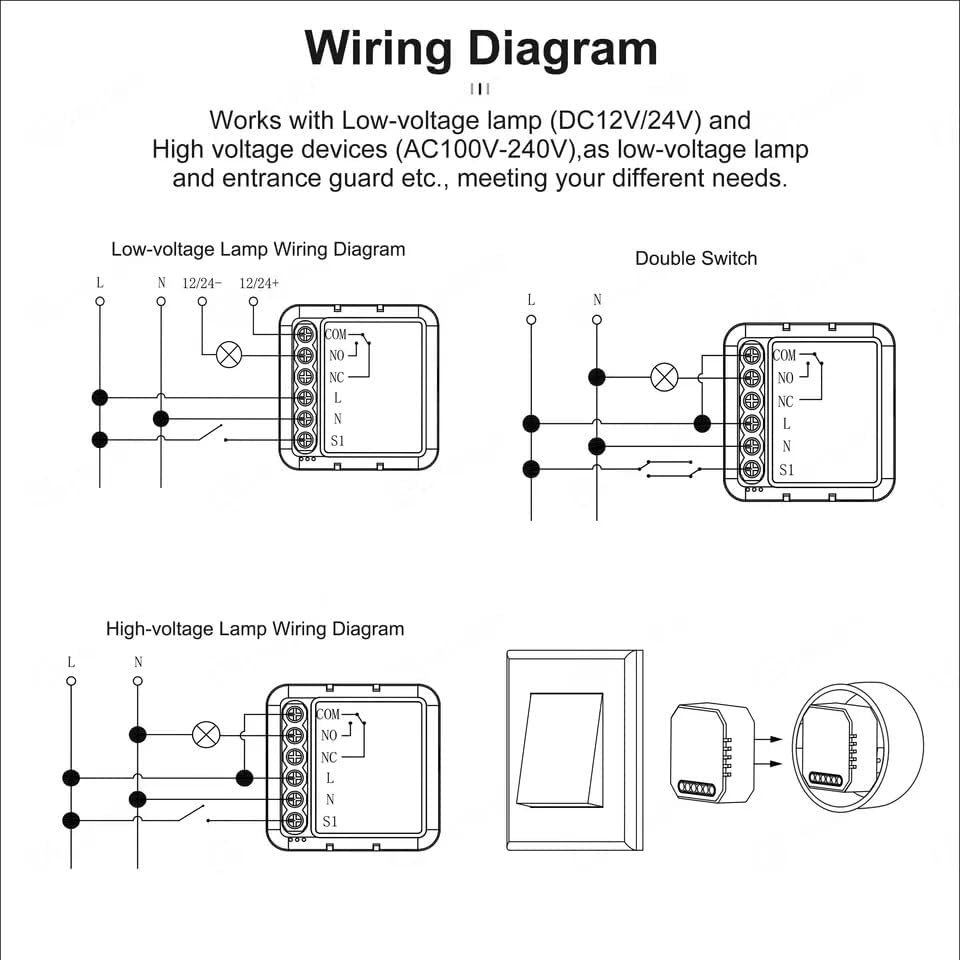 Wiring Diagram

Works with Low-voltage lamp (DC12V/24V) and High voltage devices (AC100V-240V),as low-voltage lamp and entrance guard etc., meeting your different needs.

Low-voltage Lamp Wiring Diagram

L N 12/24- 12/24+

COM
NO
NC
L
N
S1

Double Switch

L N

COM
NO
NC
L
N
S1

High-voltage Lamp Wiring Diagram

L N

COM
NO
NC
L
N
S1