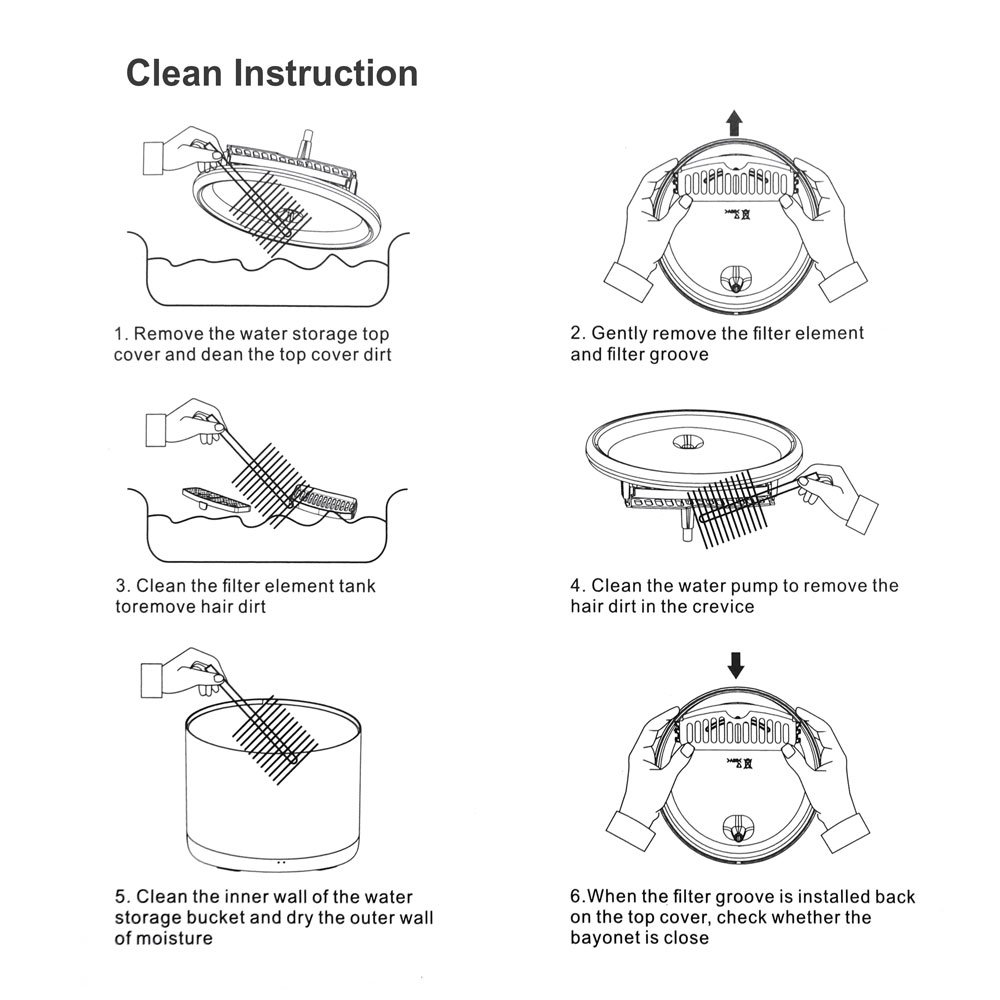 Clean Instruction

1. Remove the water storage top cover and dean the top cover dirt

2. Gently remove the filter element and filter groove

3. Clean the filter element tank toremove hair dirt

4. Clean the water pump to remove the hair dirt in the crevice

5. Clean the inner wall of the water storage bucket and dry the outer wall of moisture

6.When the filter groove is installed back on the top cover, check whether the bayonet is close