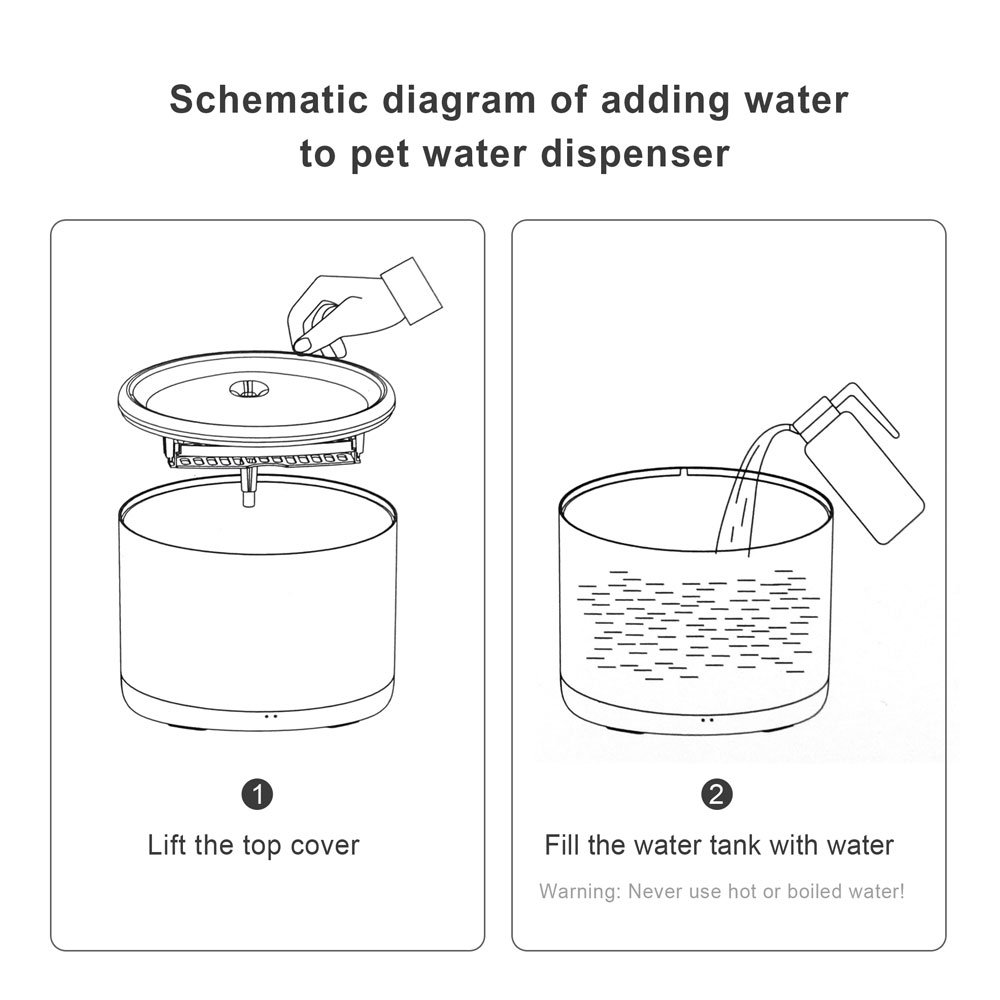 Schematic diagram of adding water to pet water dispenser

1

Lift the top cover

2

Fill the water tank with water

Warning: Never use hot or boiled water!