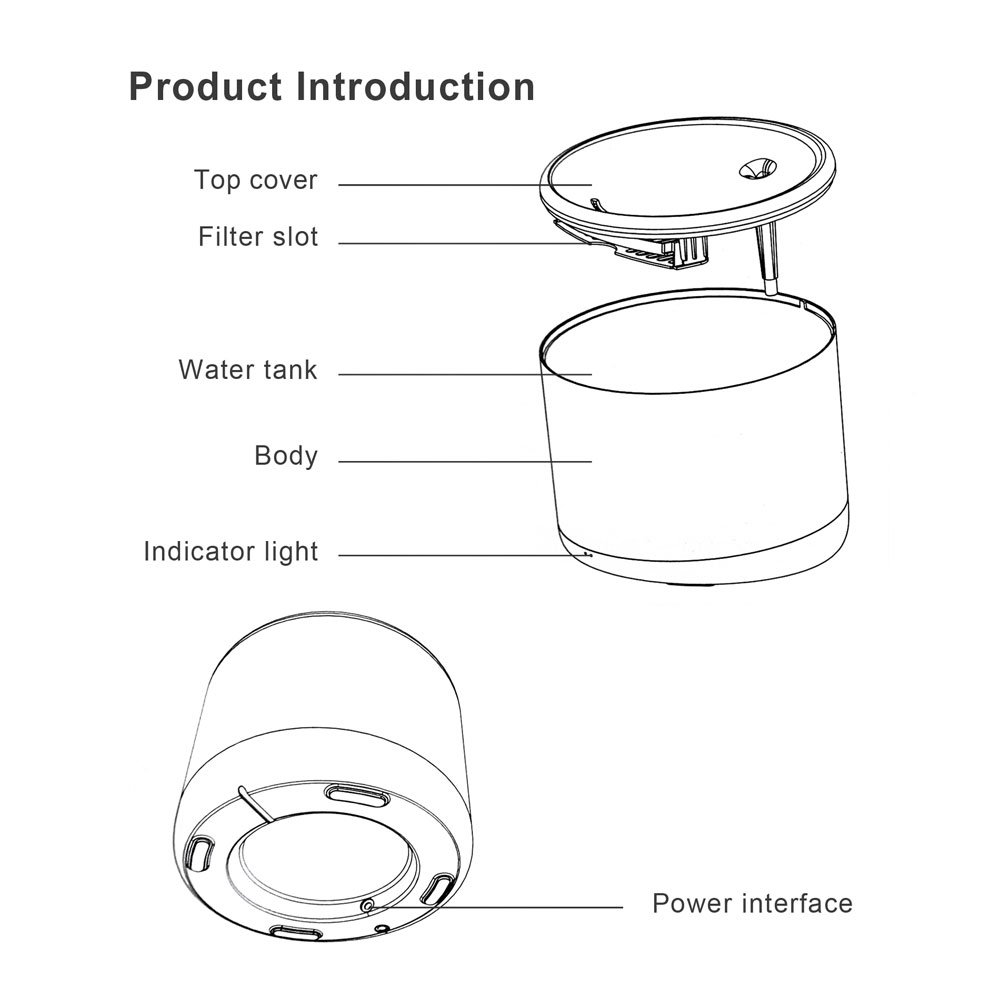 Product Introduction

Top cover

Filter slot

Water tank

Body

Indicator light

Power interface