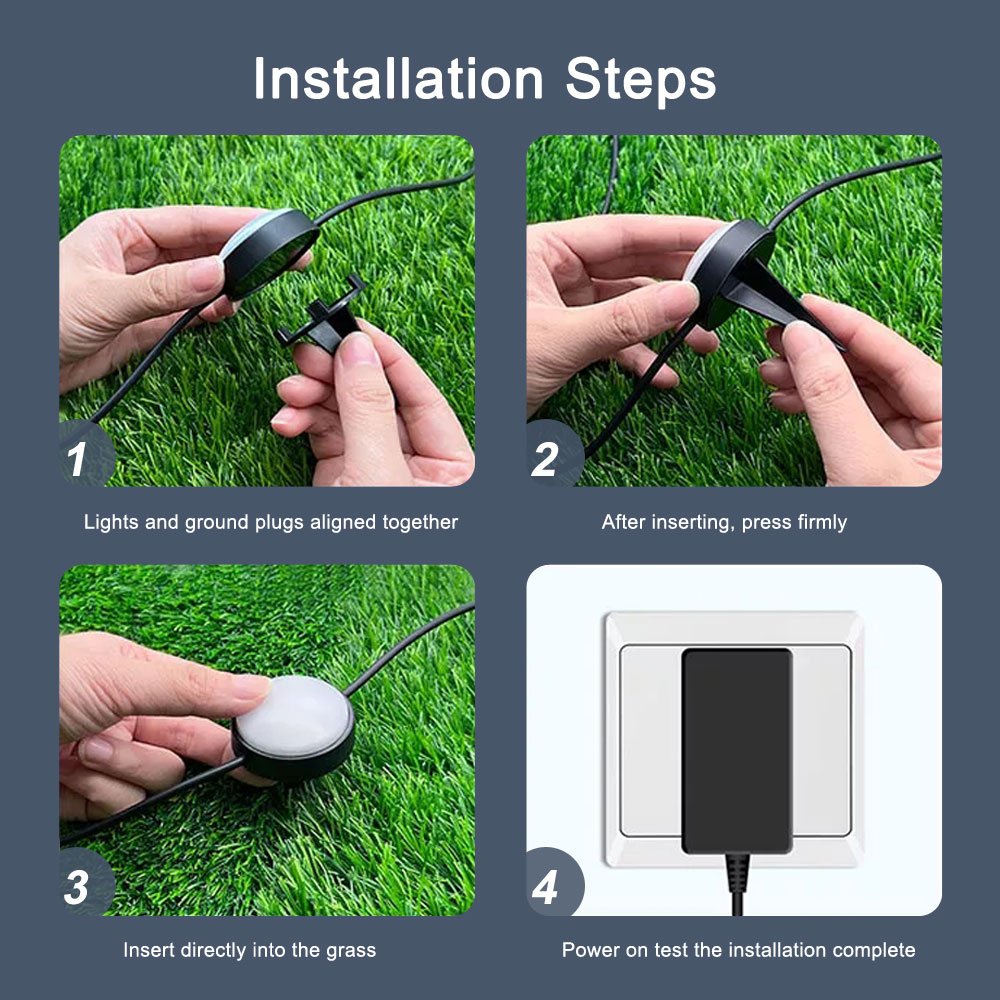 Installation Steps

1

Lights and ground plugs aligned together

2

After inserting, press firmly

3

Insert directly into the grass

4

Power on test the installation complete