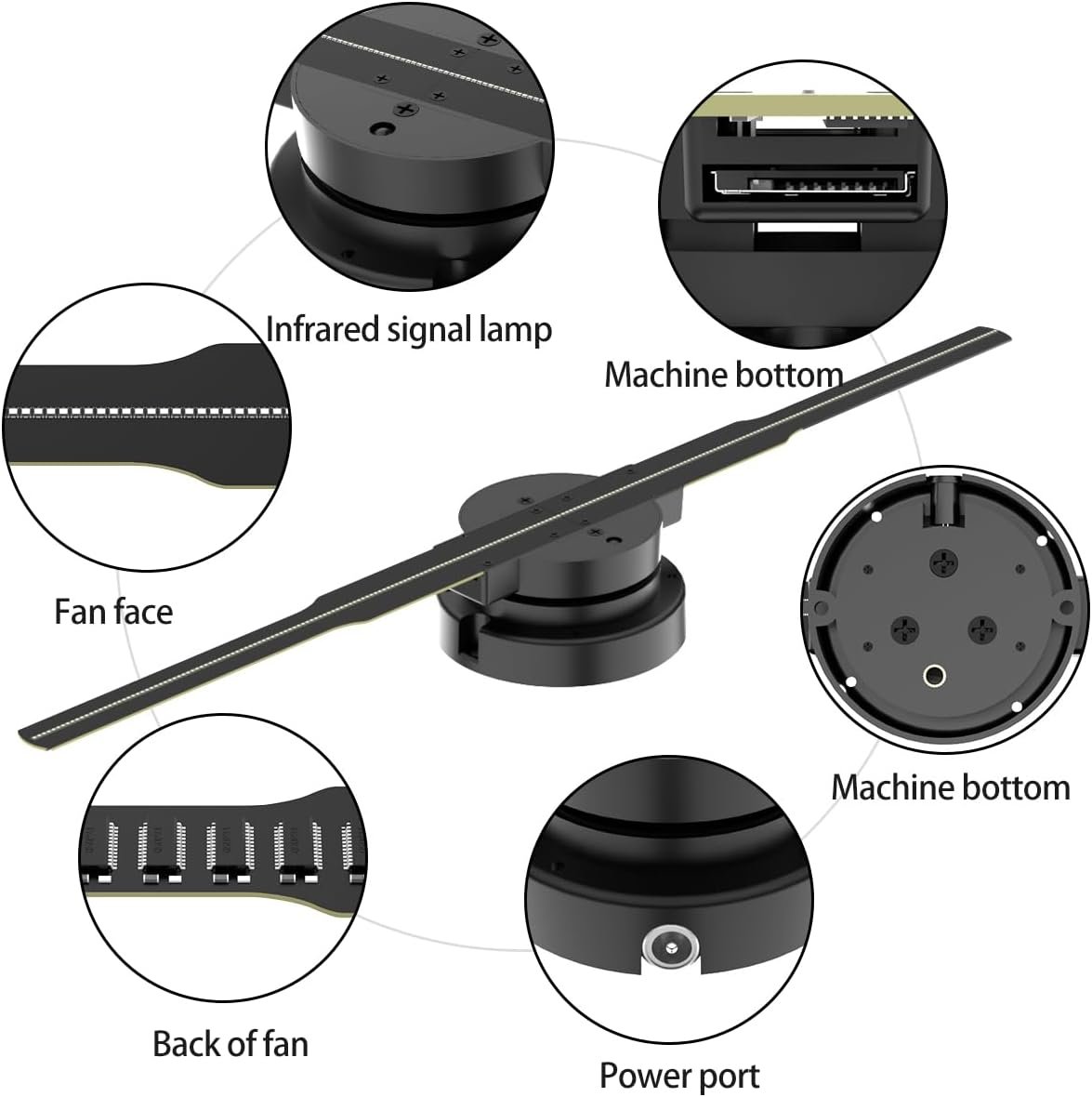 Infrared signal lamp

Machine bottom

Fan face

Machine bottom

Back of fan

Power port