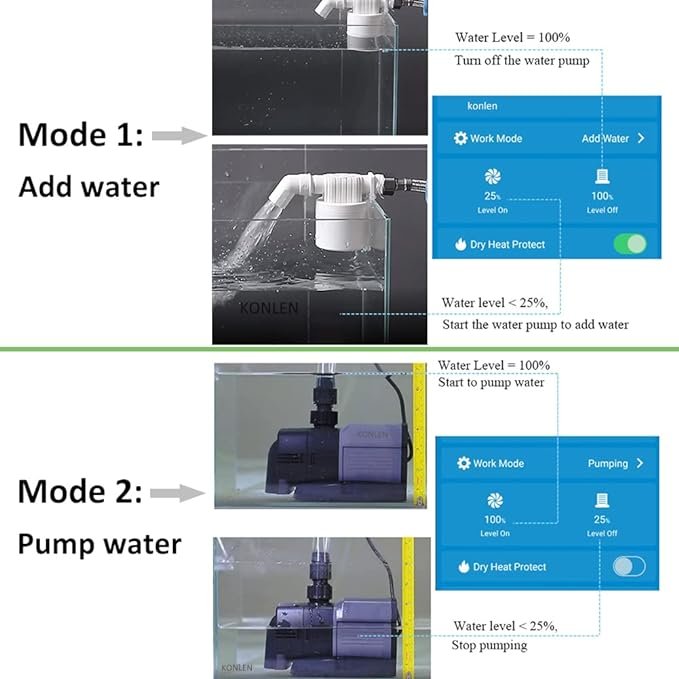 Mode 1:
Add water

Water Level = 100%
Turn off the water pump

konlen

Work Mode Add Water >

25% Level On

100% Level Off

Dry Heat Protect

KONLEN

Water level < 25%,
Start the water pump to add water

Mode 2:
Pump water

Water Level = 100%
Start to pump water

KONLEN

Work Mode Pumping >

100% Level On

25% Level Off

Dry Heat Protect

Water level < 25%,
Stop pumping

KONLEN