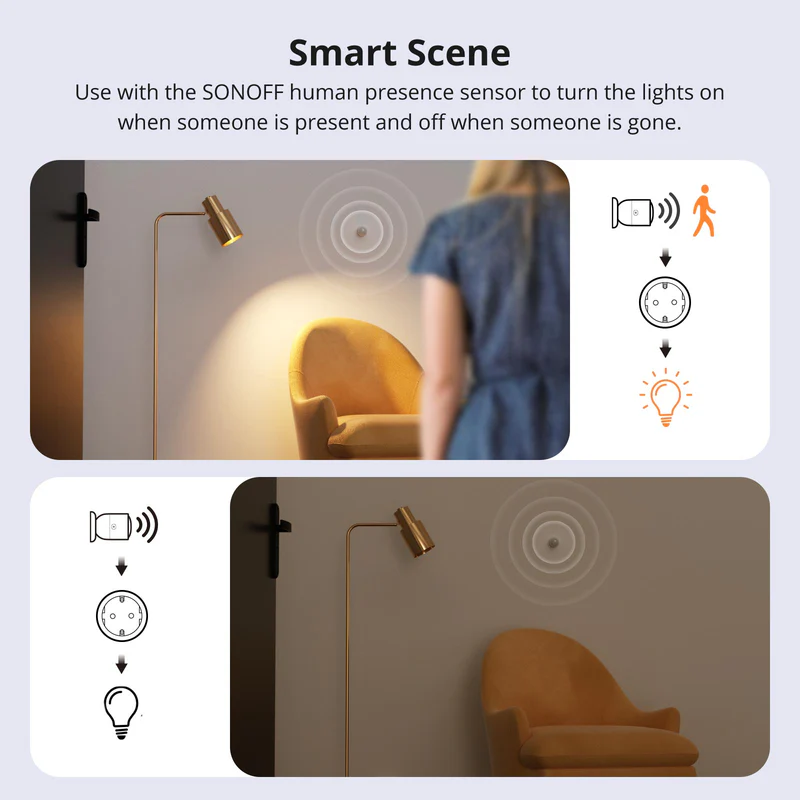 Smart Scene

Use with the SONOFF human presence sensor to turn the lights on when someone is present and off when someone is gone.